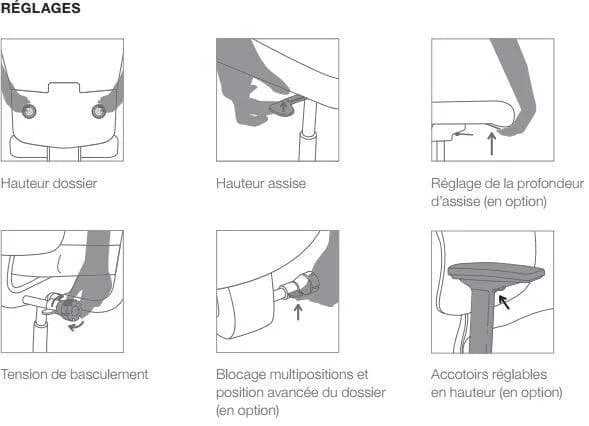 RÉGLAGES

Hauteur dossier

Hauteur assise

Réglage de la profondeur d'assise (en option)

Tension de basculement

Blocage multipositions et position avancée du dossier (en option)

Accotoirs réglables en hauteur (en option)